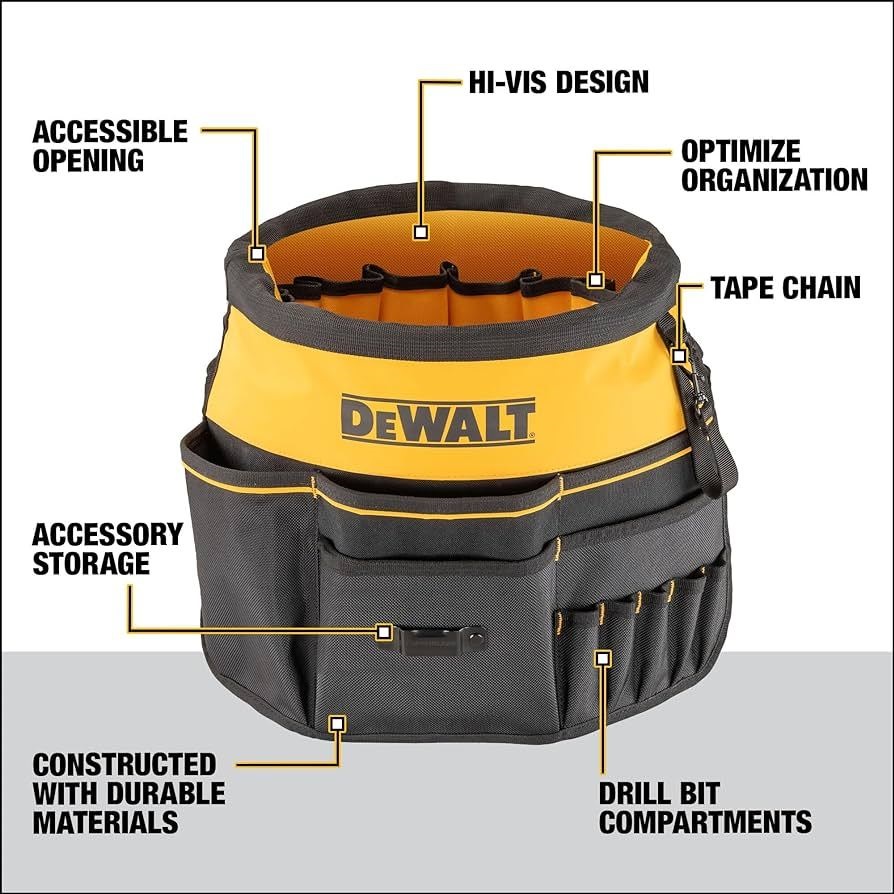 HI-VIS DESIGN

ACCESSIBLE OPENING

OPTIMIZE ORGANIZATION

TAPE CHAIN

DEWALT

ACCESSORY STORAGE

CONSTRUCTED WITH DURABLE MATERIALS

DRILL BIT COMPARTMENTS