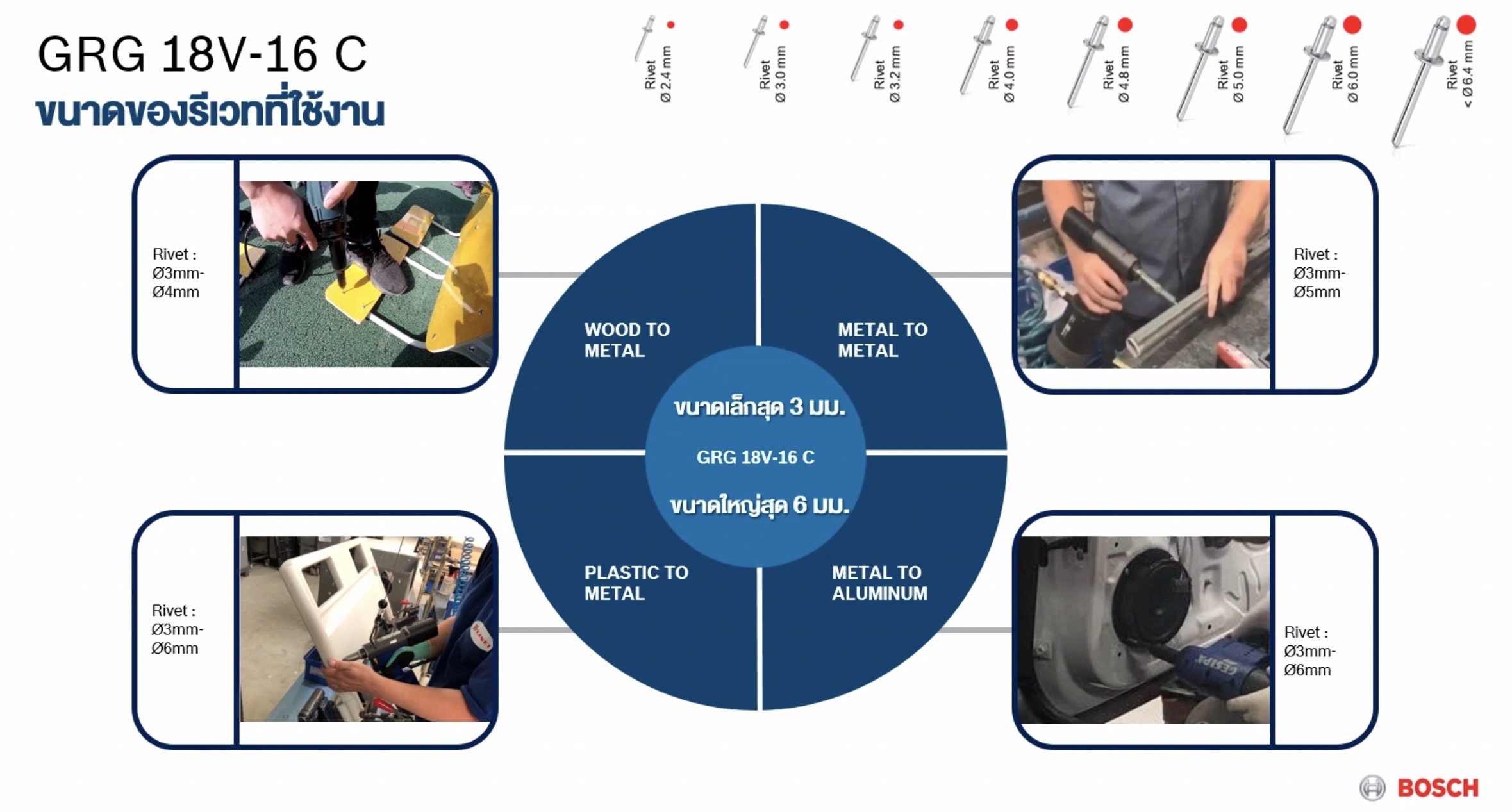 GRG 18V-16 C
ขนาดของรีเวทที่ใช้งาน

Rivet Ø 2.4 mm
Rivet Ø 3.0 mm
Rivet Ø 3.2 mm
Rivet Ø 4.0 mm
Rivet Ø 4.8 mm
Rivet Ø 5.0 mm
Rivet Ø 6.0 mm
Rivet < Ø 6.4 mm

Rivet : Ø3mm-Ø4mm

WOOD TO METAL

METAL TO METAL

Rivet : Ø3mm-Ø5mm

ขนาดเล็กสุด 3 มม.
GRG 18V-16 C
ขนาดใหญ่สุด 6 มม.

Rivet : Ø3mm-Ø6mm

PLASTIC TO METAL

METAL TO ALUMINUM

Rivet : Ø3mm-Ø6mm

BOSCH