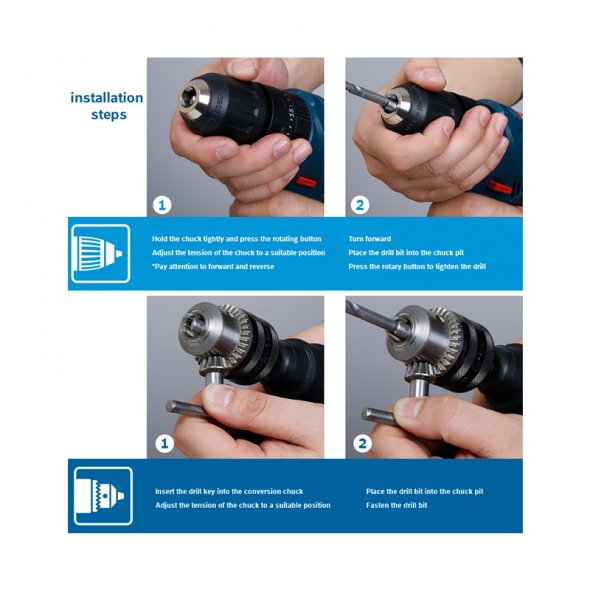 installation steps

1

2

Hold the chuck tightly and press the rotating button
Adjust the tension of the chuck to a suitable position
*Pay attention to forward and reverse

Turn forward
Place the drill bit into the chuck pit
Press the rotary button to tighten the drill

1

2

Insert the drill key into the conversion chuck
Adjust the tension of the chuck to a suitable position

Place the drill bit into the chuck pit
Fasten the drill bit