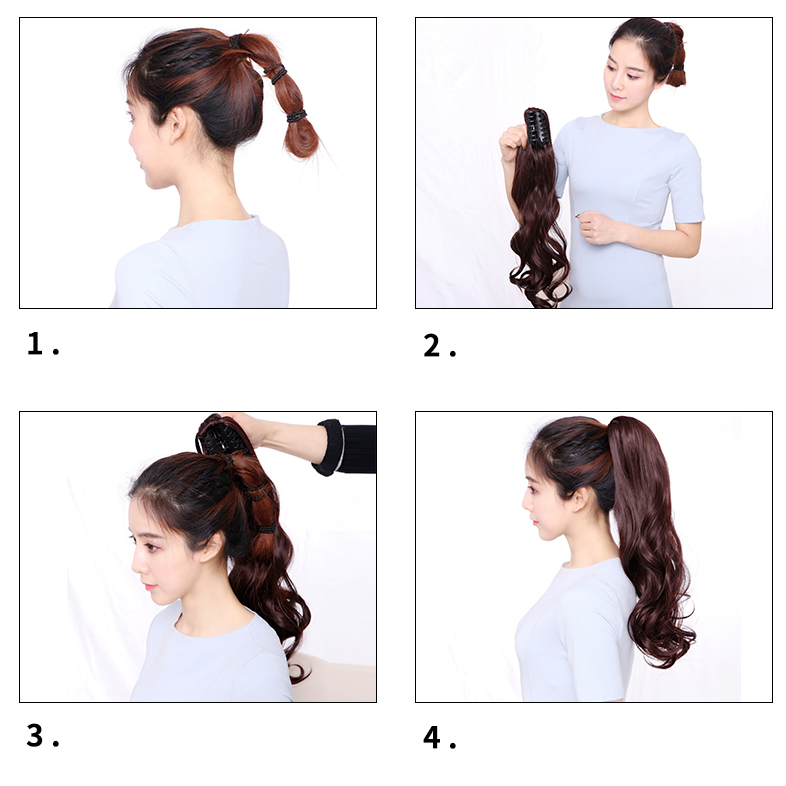 1.

2.

3.

4.