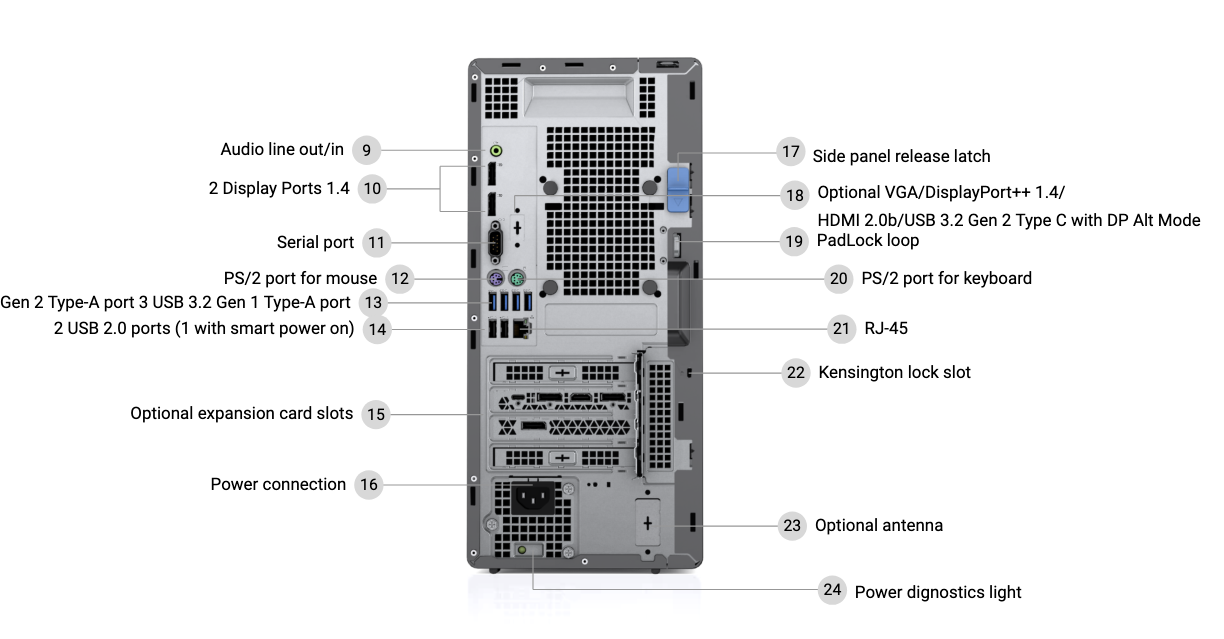 Audio line out/in 9

2 Display Ports 1.4 10

Serial port 11

PS/2 port for mouse 12

Gen 2 Type-A port 3 USB 3.2 Gen 1 Type-A port 13

2 USB 2.0 ports (1 with smart power on) 14

Optional expansion card slots 15

Power connection 16

17 Side panel release latch

18 Optional VGA/DisplayPort++ 1.4/ HDMI 2.0b/USB 3.2 Gen 2 Type C with DP Alt Mode

19 PadLock loop

20 PS/2 port for keyboard

21 RJ-45

22 Kensington lock slot

23 Optional antenna

24 Power dignostics light