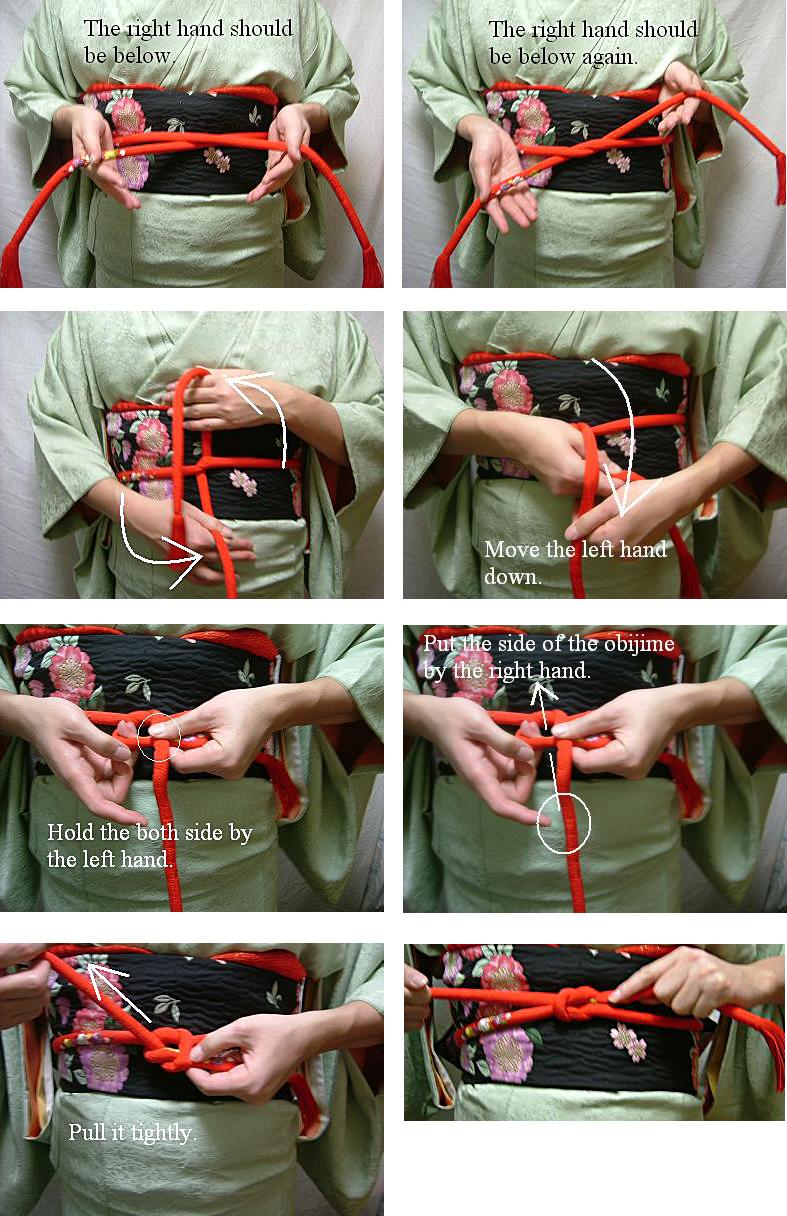 The right hand should be below.

The right hand should be below again.

Move the left hand down.

Hold the both side by the left hand.

Put the side of the obijime by the right hand.

Pull it tightly.