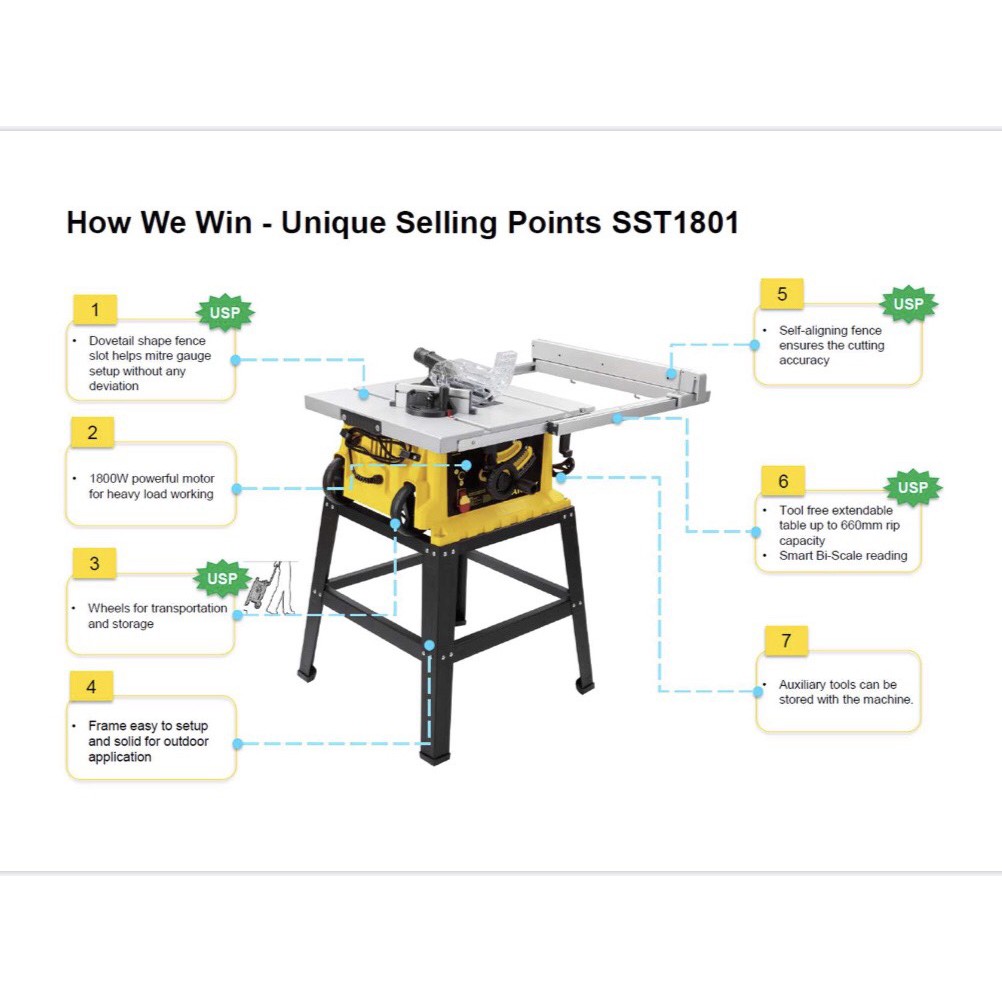 How We Win - Unique Selling Points SST1801

1
USP
• Dovetail shape fence slot helps mitre gauge setup without any deviation

2
• 1800W powerful motor for heavy load working

3
USP
• Wheels for transportation and storage

4
• Frame easy to setup and solid for outdoor application

5
USP
• Self-aligning fence ensures the cutting accuracy

6
USP
• Tool free extendable table up to 660mm rip capacity
• Smart Bi-Scale reading

7
• Auxiliary tools can be stored with the machine.