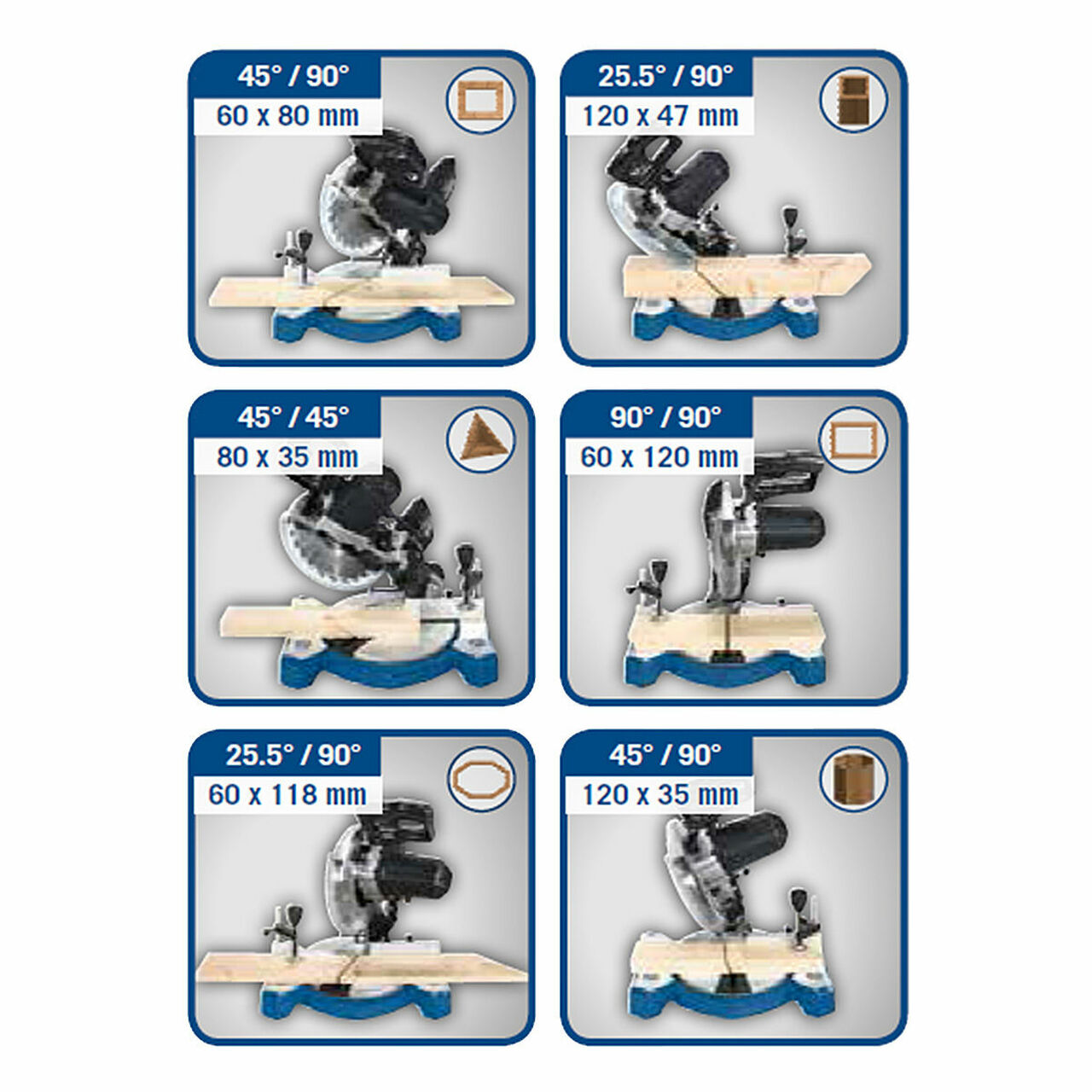 45° / 90°
60 x 80 mm

25.5° / 90°
120 x 47 mm

45° / 45°
80 x 35 mm

90° / 90°
60 x 120 mm

25.5° / 90°
60 x 118 mm

45° / 90°
120 x 35 mm