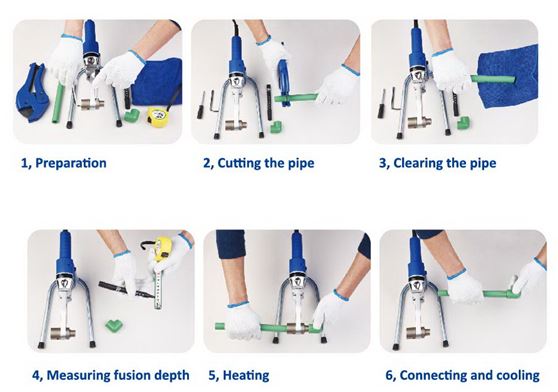 1, Preparation

2, Cutting the pipe

3, Clearing the pipe

4, Measuring fusion depth

5, Heating

6, Connecting and cooling