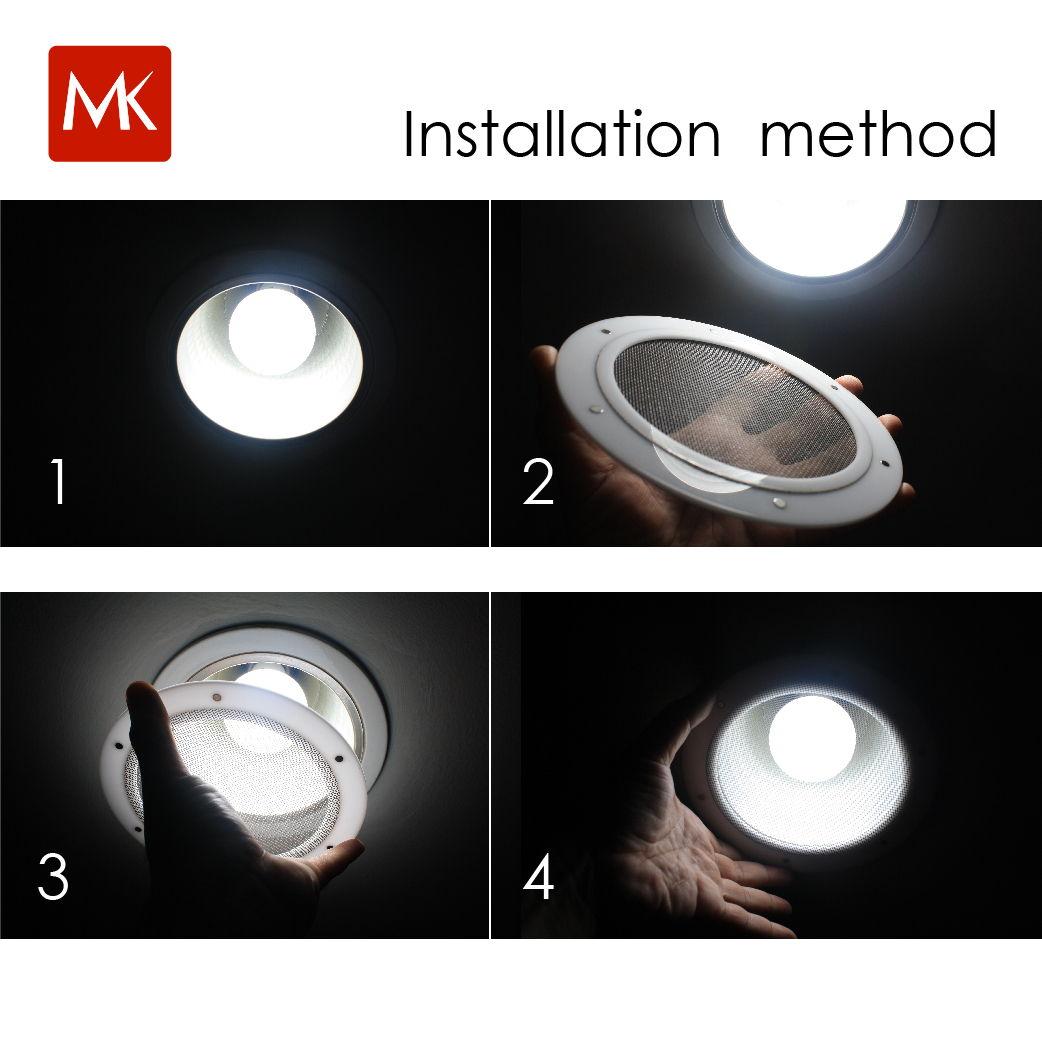 MK

Installation method

1

2

3

4