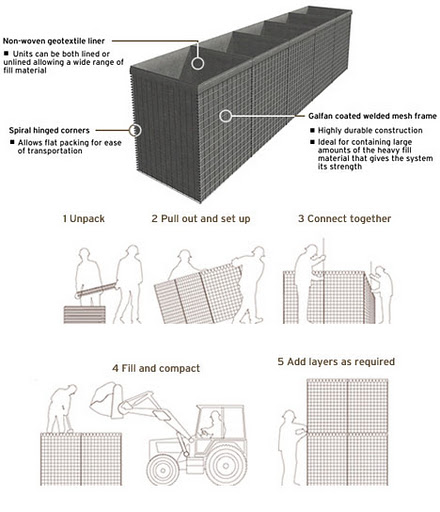 Non-woven geotextile liner

■ Units can be both lined or unlined allowing a wide range of fill material

Spiral hinged corners

■ Allows flat packing for ease of transportation

Galfan coated welded mesh frame

■ Highly durable construction

■ Ideal for containing large amounts of the heavy fill material that gives the system its strength

1 Unpack

2 Pull out and set up

3 Connect together

4 Fill and compact

5 Add layers as required